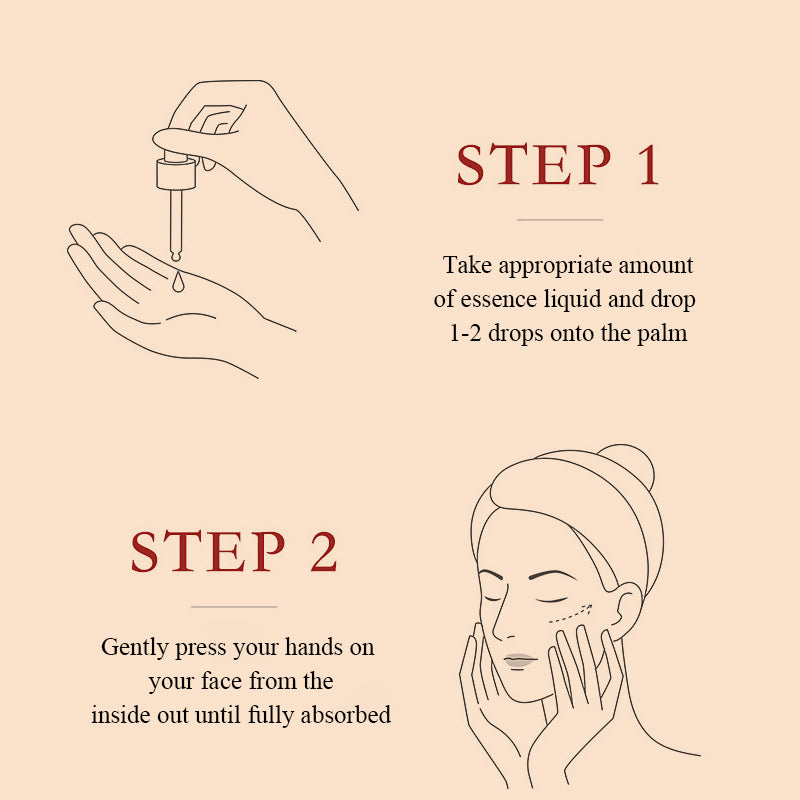 STEP 1

Take appropriate amount of essence liquid and drop 1-2 drops onto the palm

STEP 2

Gently press your hands on your face from the inside out until fully absorbed