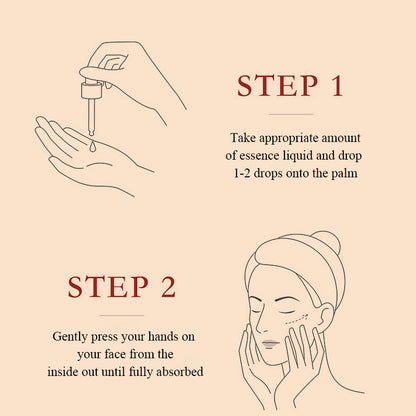 STEP 1

Take appropriate amount of essence liquid and drop 1-2 drops onto the palm

STEP 2

Gently press your hands on your face from the inside out until fully absorbed